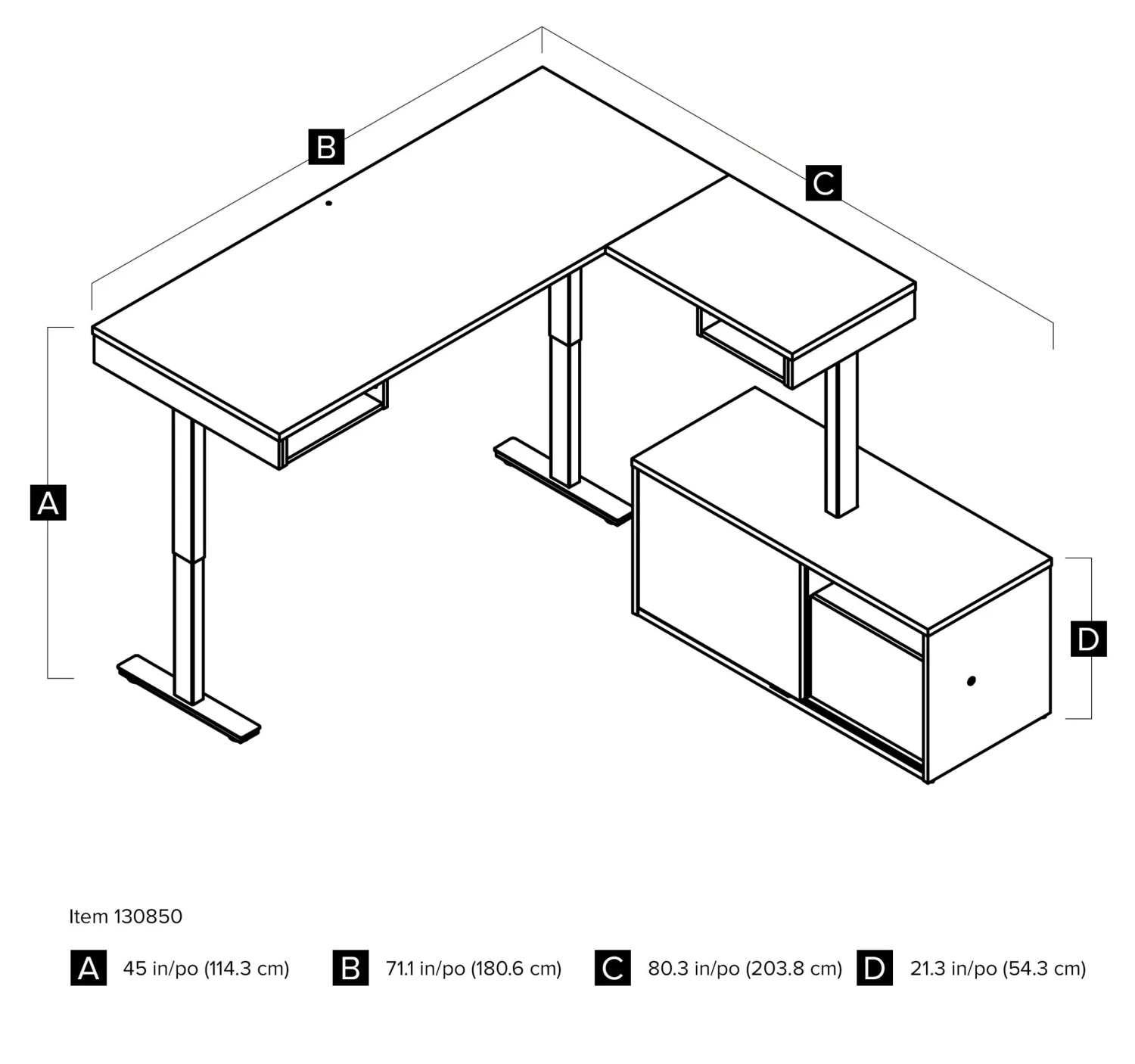 B

C

A

D

Item 130850

A 45 in/po (114.3 cm)

B 71.1 in/po (180.6 cm)

C 80.3 in/po (203.8 cm)

D 21.3 in/po (54.3 cm)