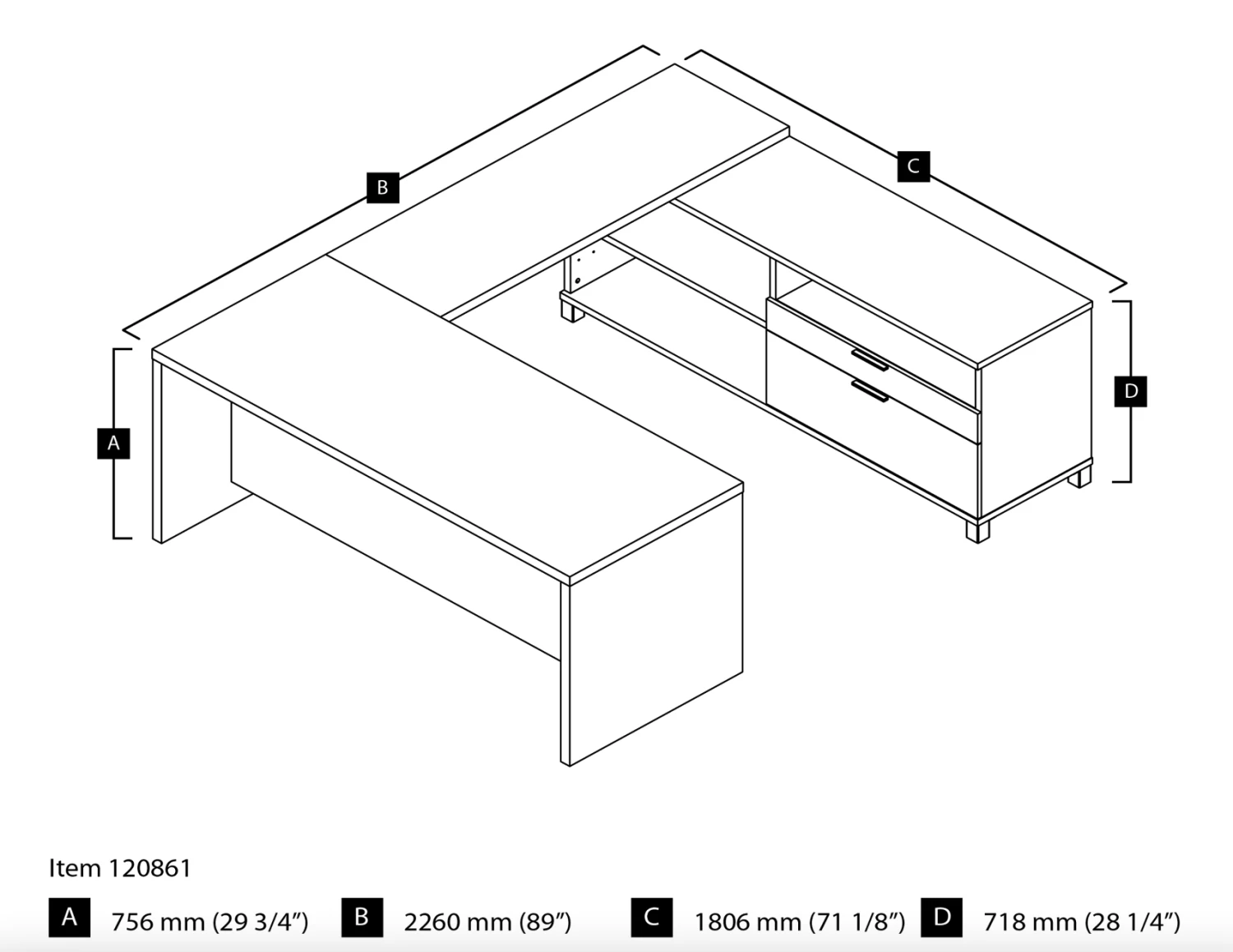 B

C

A

D

Item 120861

A 756 mm (29 3/4”) B 2260 mm (89”) C 1806 mm (71 1/8”) D 718 mm (28 1/4”)