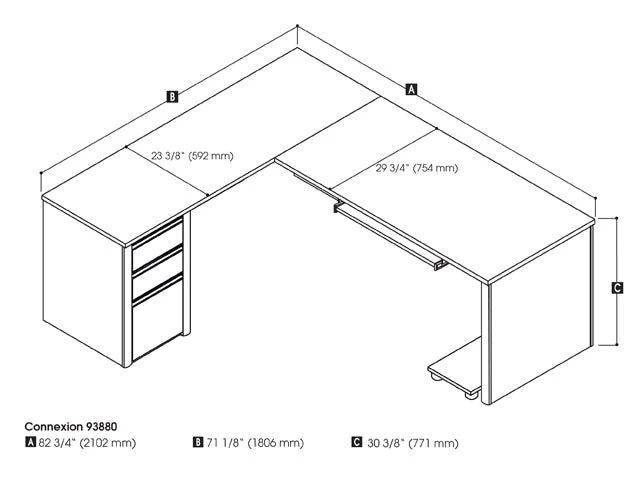 B

A

23 3/8" (592 mm)

29 3/4" (754 mm)

C

Connexion 93880

A 82 3/4" (2102 mm)

B 71 1/8" (1806 mm)

C 30 3/8" (771 mm)